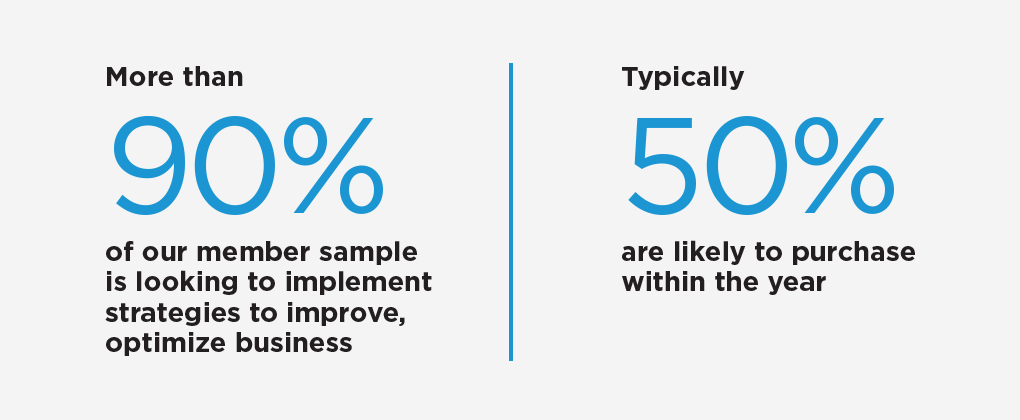 More than

90%

of our member sample is looking to implement strategies to improve, optimize business

Typically

50%

are likely to purchase within the year